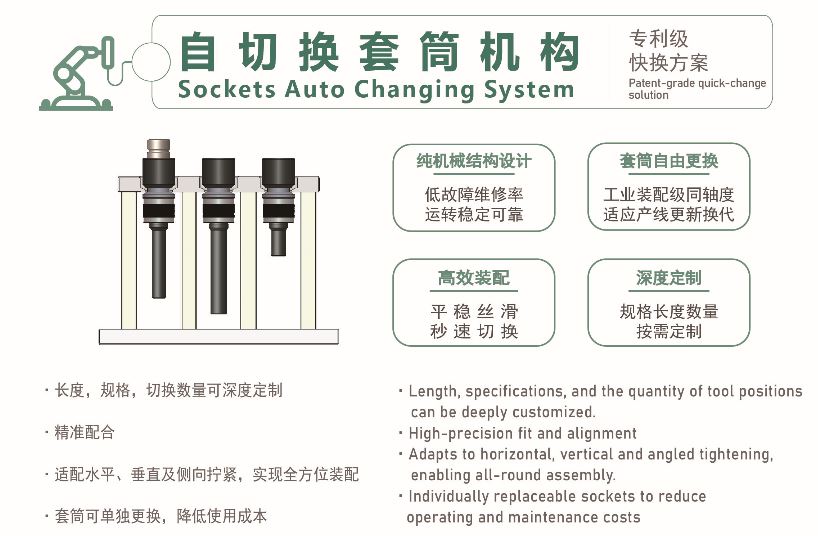 自切换套筒机构
Sockets Auto Changing System

专利级
快换方案
Patent-grade quick-change solution

纯机械结构设计
低故障维修率
运转稳定可靠

套筒自由更换
工业装配级同轴度
适应产线更新换代

高效装配
平稳丝滑
秒速切换

深度定制
规格长度数量
按需定制

· 长度，规格，切换数量可深度定制

· 精准配合

· 适配水平、垂直及侧向拧紧，实现全方位装配

· 套筒可单独更换，降低使用成本

· Length, specifications, and the quantity of tool positions can be deeply customized.
· High-precision fit and alignment
· Adapts to horizontal, vertical and angled tightening, enabling all-round assembly.
· Individually replaceable sockets to reduce operating and maintenance costs